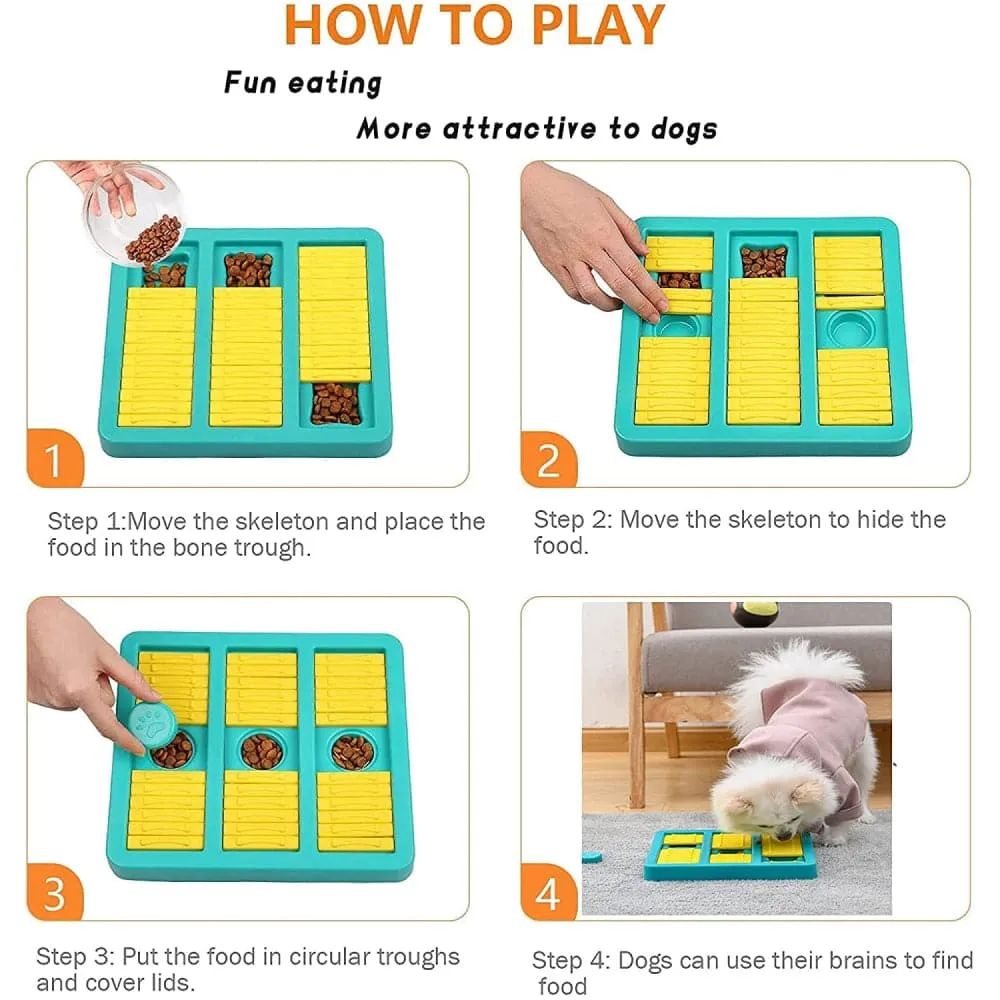 HOW TO PLAY

Fun eating

More attractive to dogs

1

Step 1:Move the skeleton and place the food in the bone trough.

2

Step 2: Move the skeleton to hide the food.

3

Step 3: Put the food in circular troughs and cover lids.

4

Step 4: Dogs can use their brains to find food